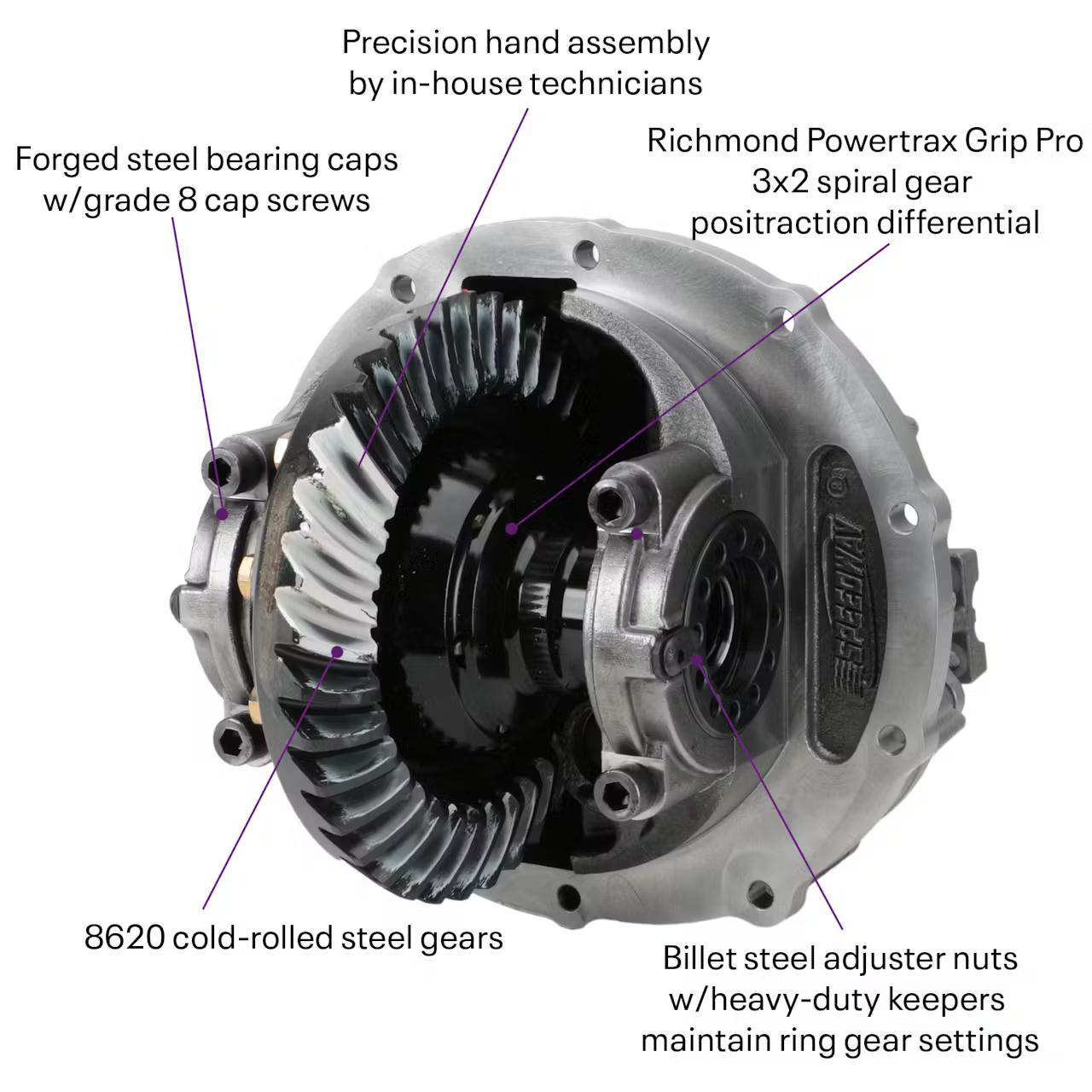 Precision hand assembly by in-house technicians

Forged steel bearing caps w/grade 8 cap screws

Richmond Powertrax Grip Pro 3x2 spiral gear positraction differential

SPEEDWAY

8620 cold-rolled steel gears

Billet steel adjuster nuts w/heavy-duty keepers maintain ring gear settings