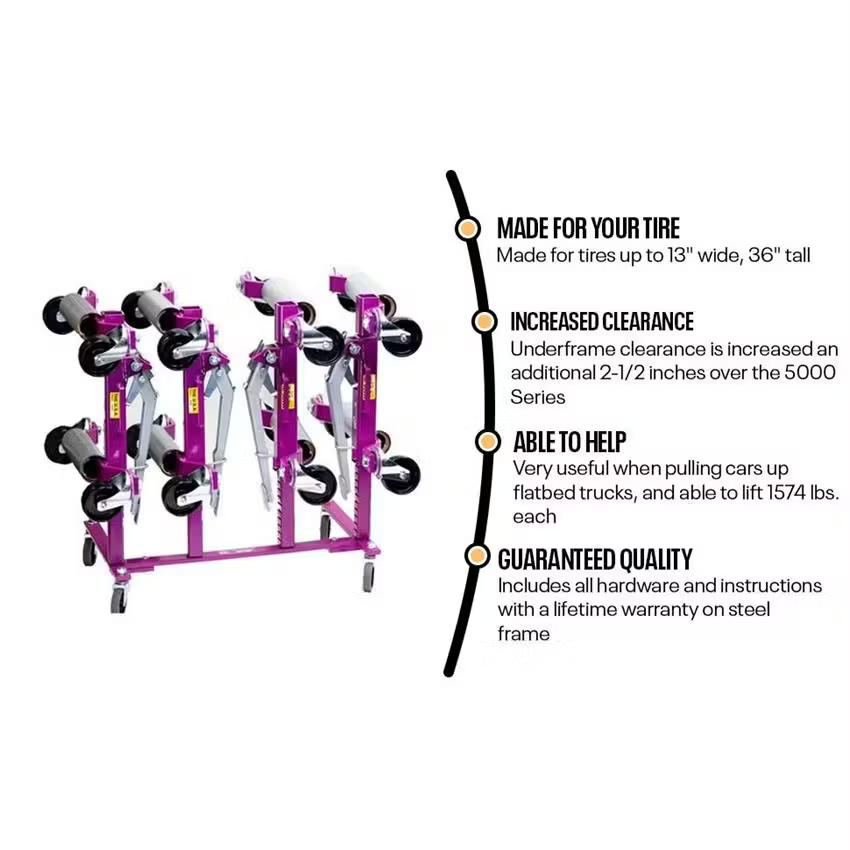 MADE FOR YOUR TIRE
Made for tires up to 13" wide, 36" tall

INCREASED CLEARANCE
Underframe clearance is increased an additional 2-1/2 inches over the 5000 Series

ABLE TO HELP
Very useful when pulling cars up flatbed trucks, and able to lift 1574 lbs. each

GUARANTEED QUALITY
Includes all hardware and instructions with a lifetime warranty on steel frame